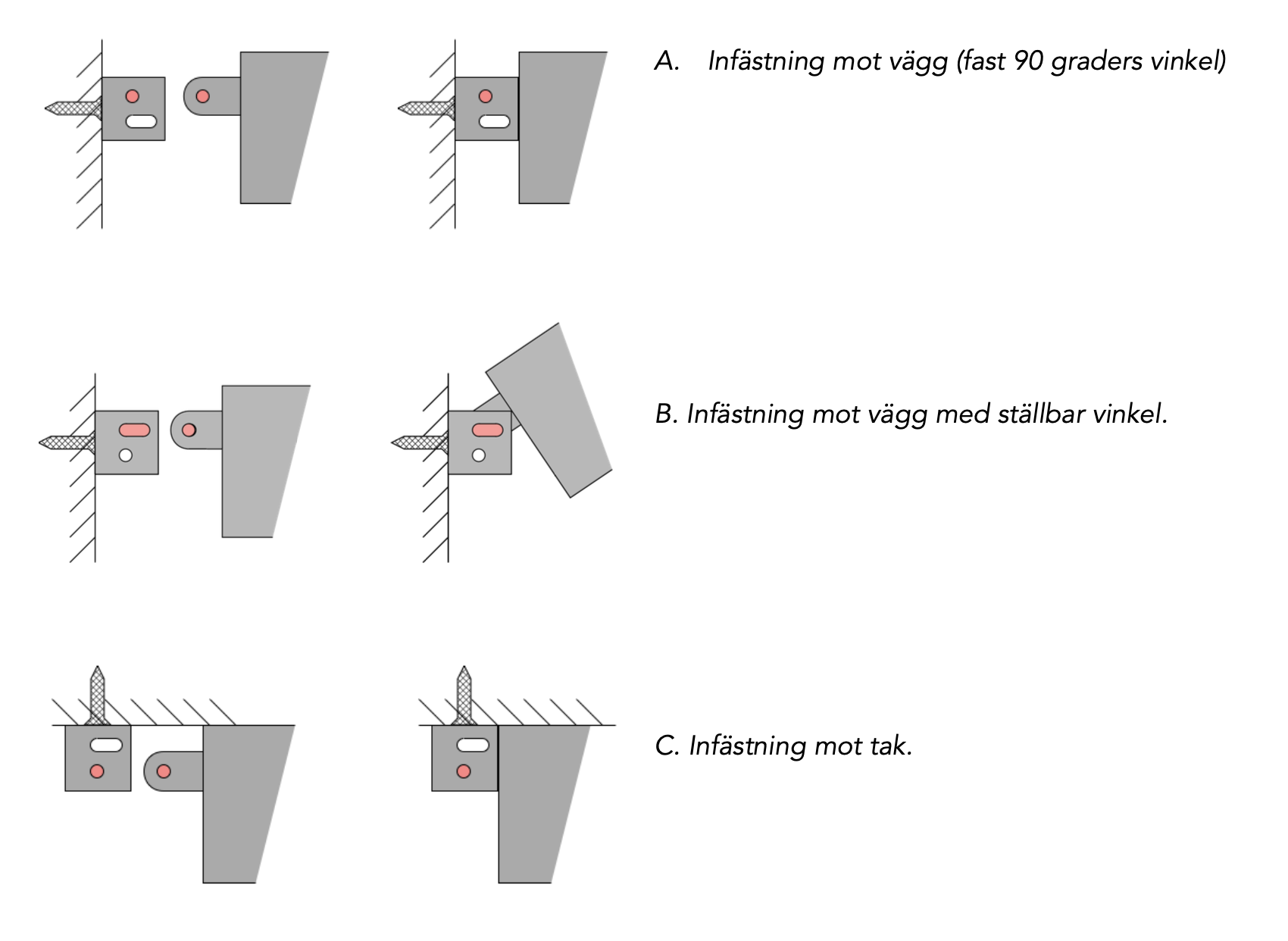 A. Infästning mot vägg (fast 90 graders vinkel)

B. Infästning mot vägg med ställbar vinkel.

C. Infästning mot tak.